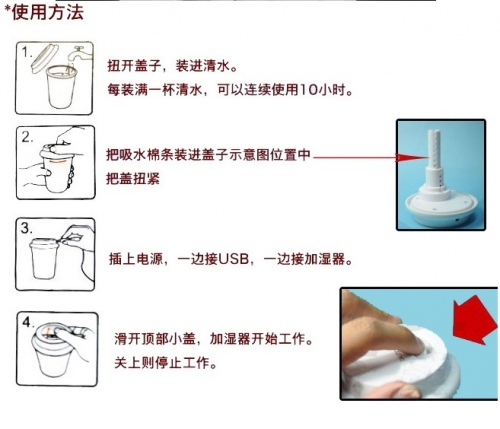 *使用方法

1.

扭开盖子，装进清水。
每装满一杯清水，可以连续使用10小时。

2.

把吸水棉条装进盖子示意图位置中
把盖扭紧

3.

插上电源，一边接USB，一边接加湿器。

4.

滑开顶部小盖，加湿器开始工作。
关上则停止工作。